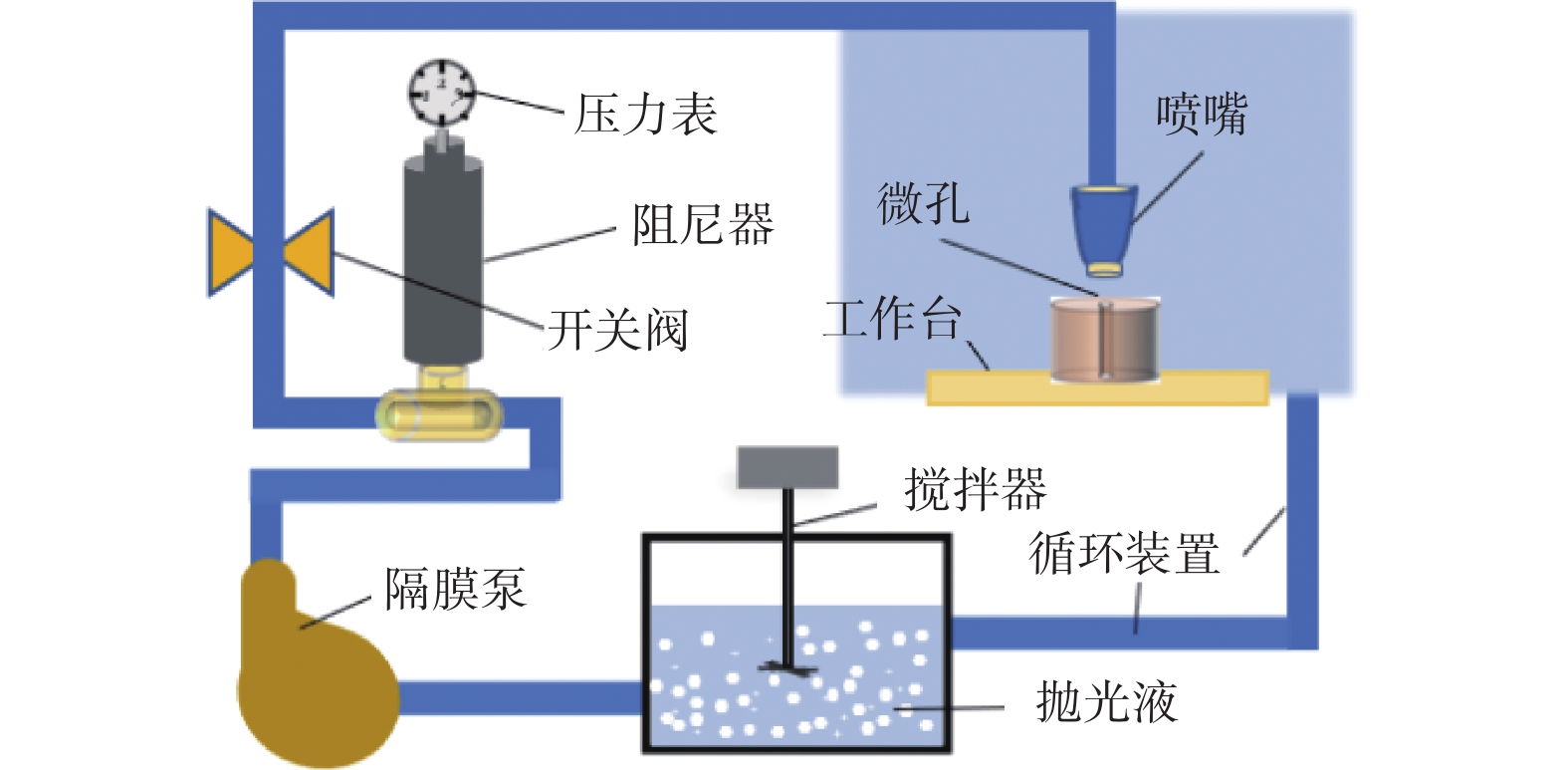 压力表

喷嘴

阻尼器

微孔

开关阀

工作台

搅拌器

循环装置

隔膜泵

抛光液